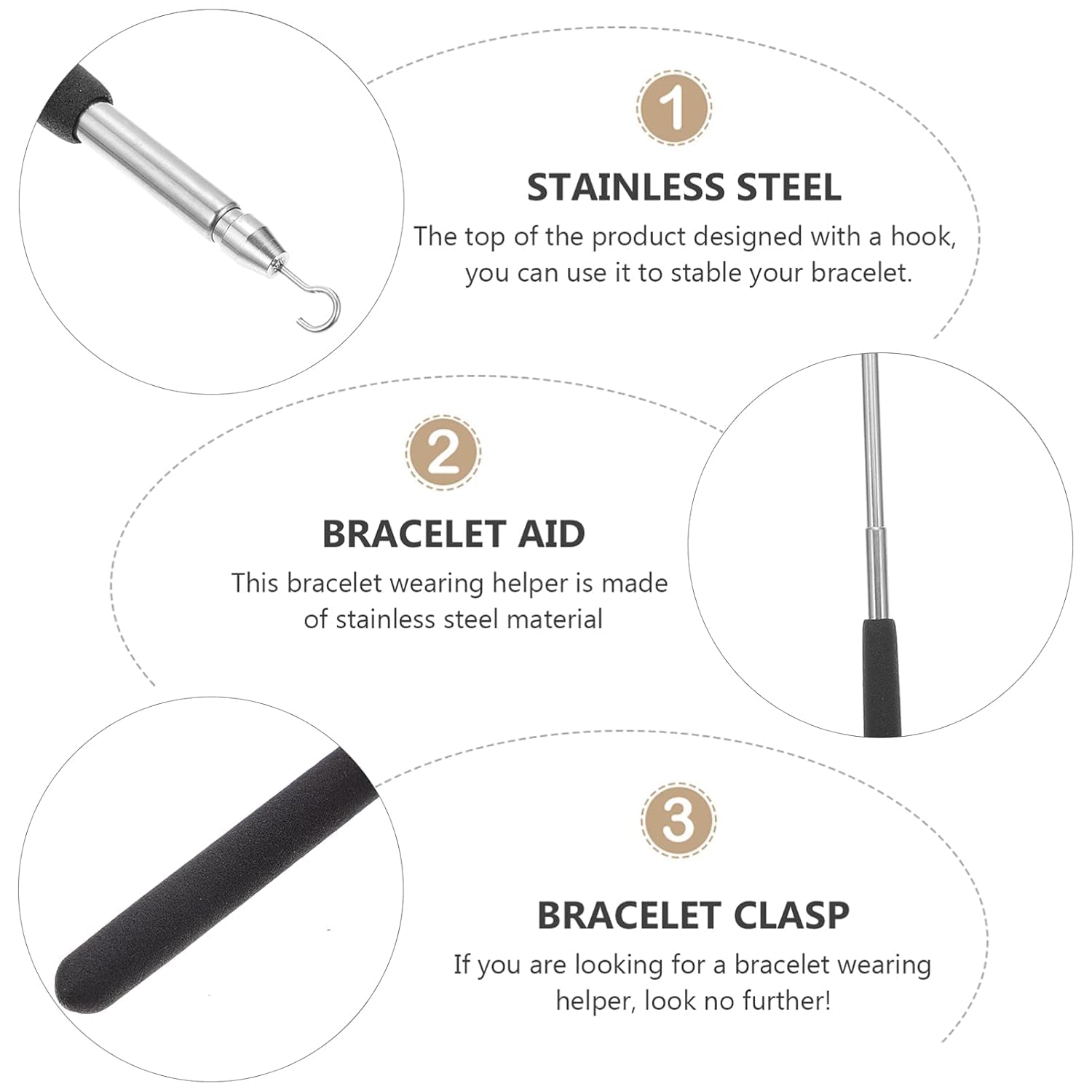 1

STAINLESS STEEL

The top of the product designed with a hook, you can use it to stable your bracelet.

2

BRACELET AID

This bracelet wearing helper is made of stainless steel material

3

BRACELET CLASP

If you are looking for a bracelet wearing helper, look no further!