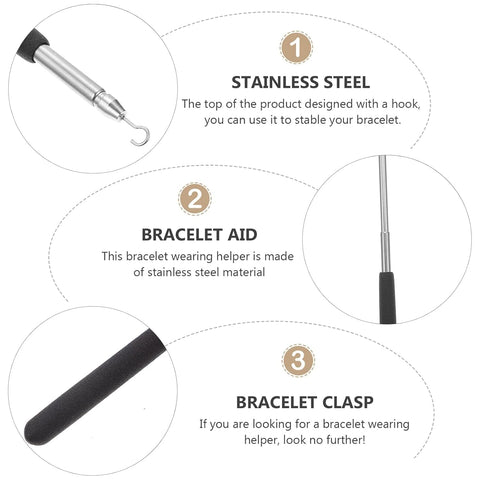 1

STAINLESS STEEL

The top of the product designed with a hook, you can use it to stable your bracelet.

2

BRACELET AID

This bracelet wearing helper is made of stainless steel material

3

BRACELET CLASP

If you are looking for a bracelet wearing helper, look no further!